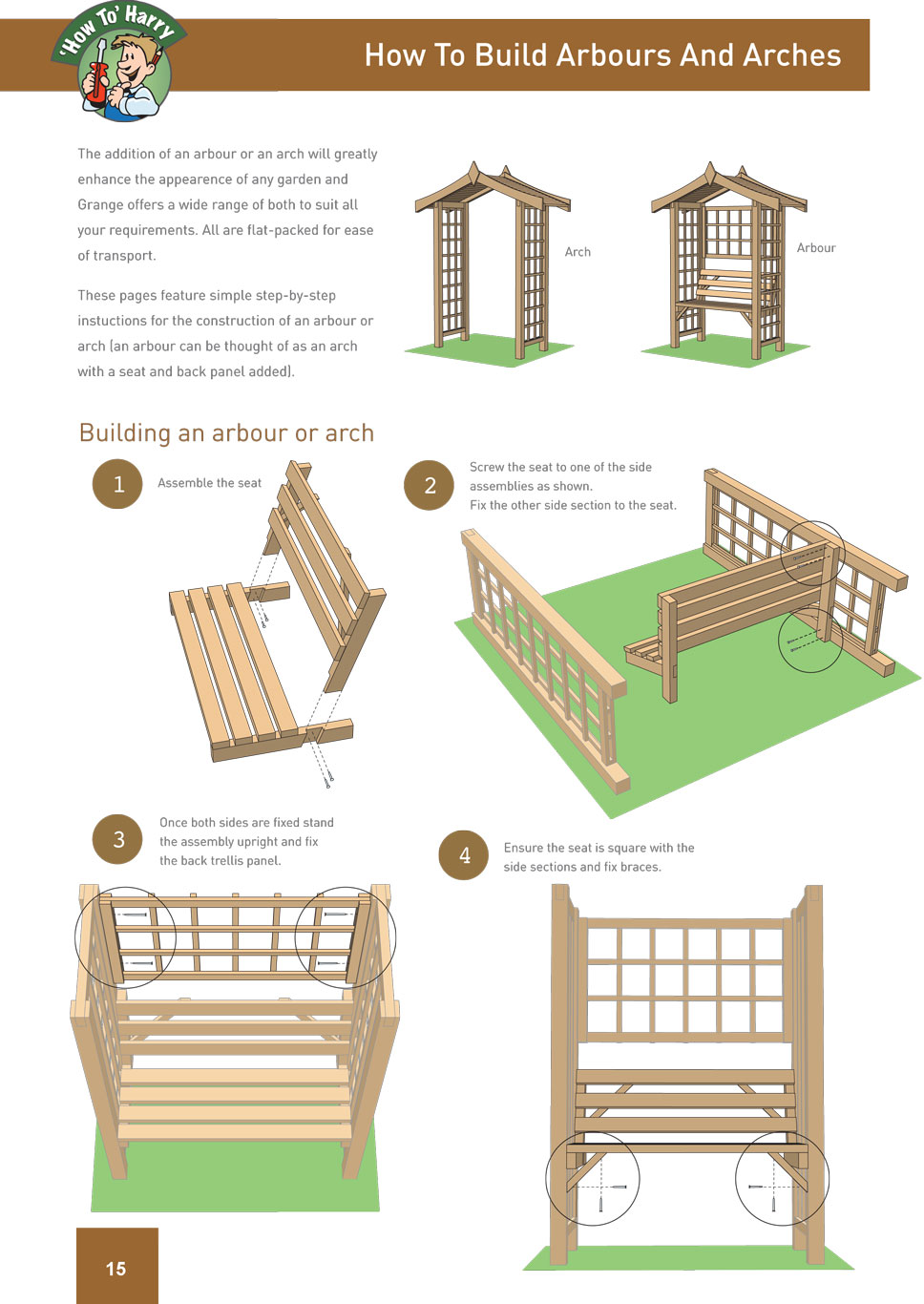 'How To' Harry

How To Build Arbours And Arches

The addition of an arbour or an arch will greatly enhance the appearence of any garden and Grange offers a wide range of both to suit all your requirements. All are flat-packed for ease of transport.

These pages feature simple step-by-step instuctions for the construction of an arbour or arch (an arbour can be thought of as an arch with a seat and back panel added).

Arch

Arbour

Building an arbour or arch

1 Assemble the seat

2 Screw the seat to one of the side assemblies as shown. Fix the other side section to the seat.

3 Once both sides are fixed stand the assembly upright and fix the back trellis panel.

4 Ensure the seat is square with the side sections and fix braces.

15