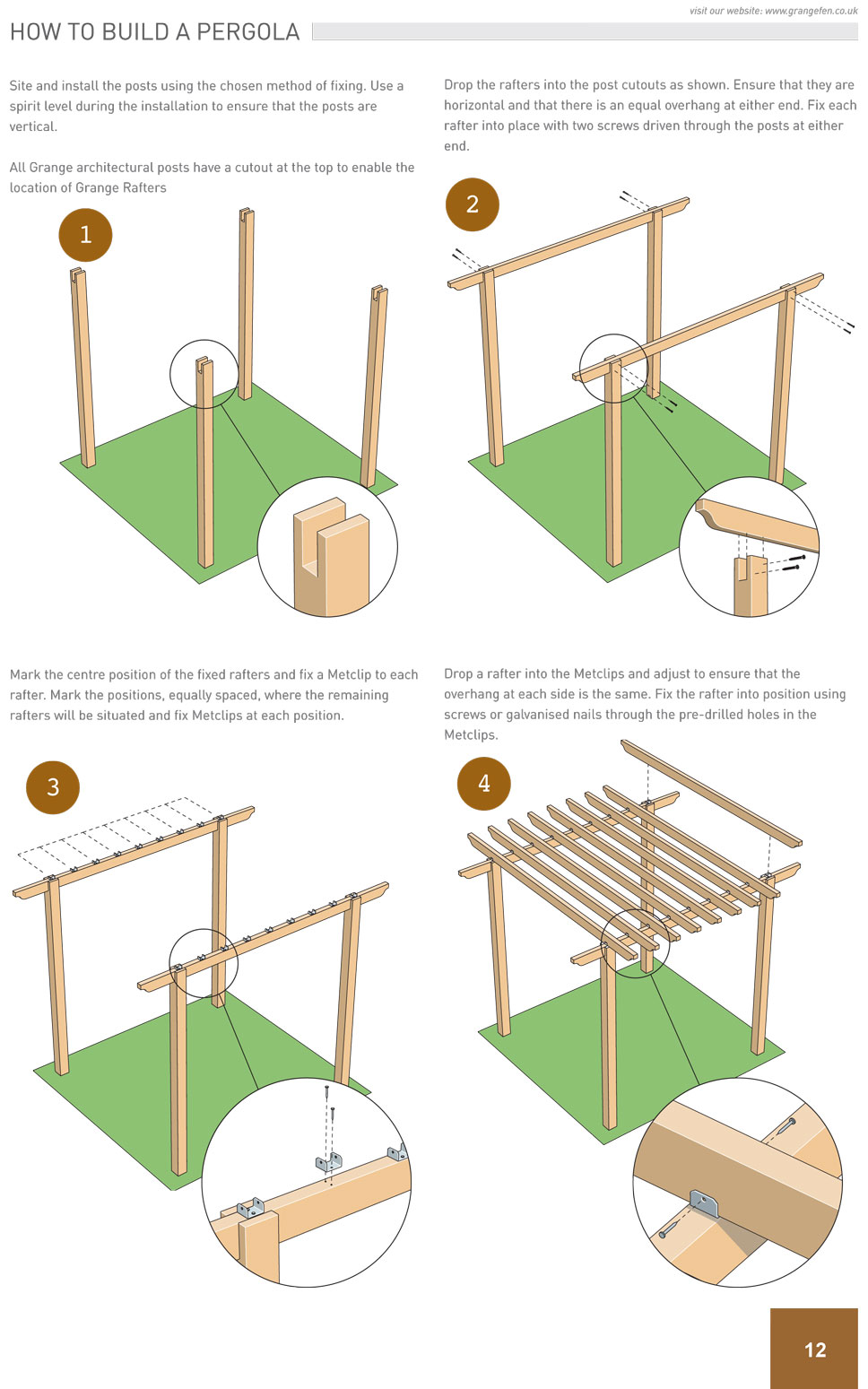 visit our website: www.grangefen.co.uk

HOW TO BUILD A PERGOLA

Site and install the posts using the chosen method of fixing. Use a spirit level during the installation to ensure that the posts are vertical.

All Grange architectural posts have a cutout at the top to enable the location of Grange Rafters

1

Drop the rafters into the post cutouts as shown. Ensure that they are horizontal and that there is an equal overhang at either end. Fix each rafter into place with two screws driven through the posts at either end.

2

Mark the centre position of the fixed rafters and fix a Metclip to each rafter. Mark the positions, equally spaced, where the remaining rafters will be situated and fix Metclips at each position.

3

Drop a rafter into the Metclips and adjust to ensure that the overhang at each side is the same. Fix the rafter into position using screws or galvanised nails through the pre-drilled holes in the Metclips.

4

12